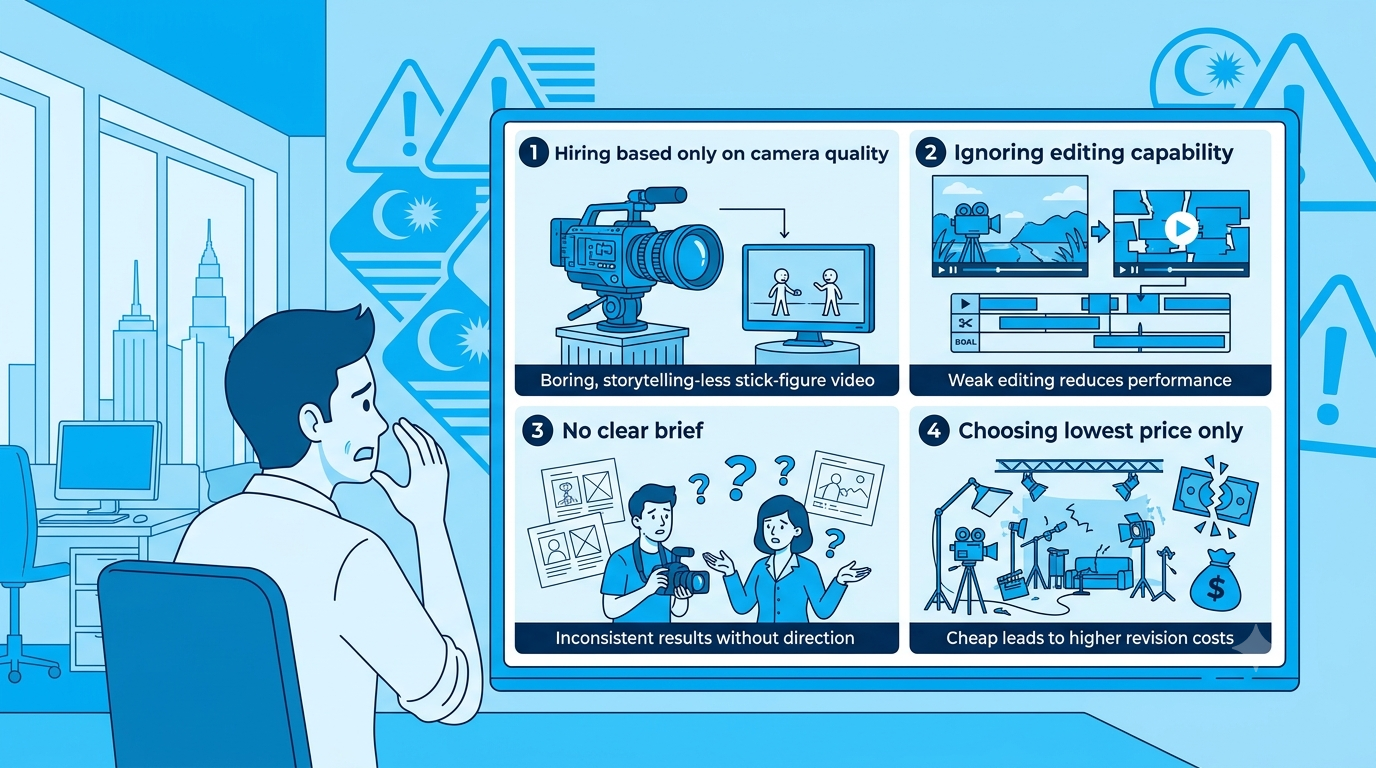 1 Hiring based only on camera quality

Boring, storytelling-less stick-figure video

2 Ignoring editing capability

BOAL

Weak editing reduces performance

3 No clear brief

Inconsistent results without direction

4 Choosing lowest price only

$

Cheap leads to higher revision costs